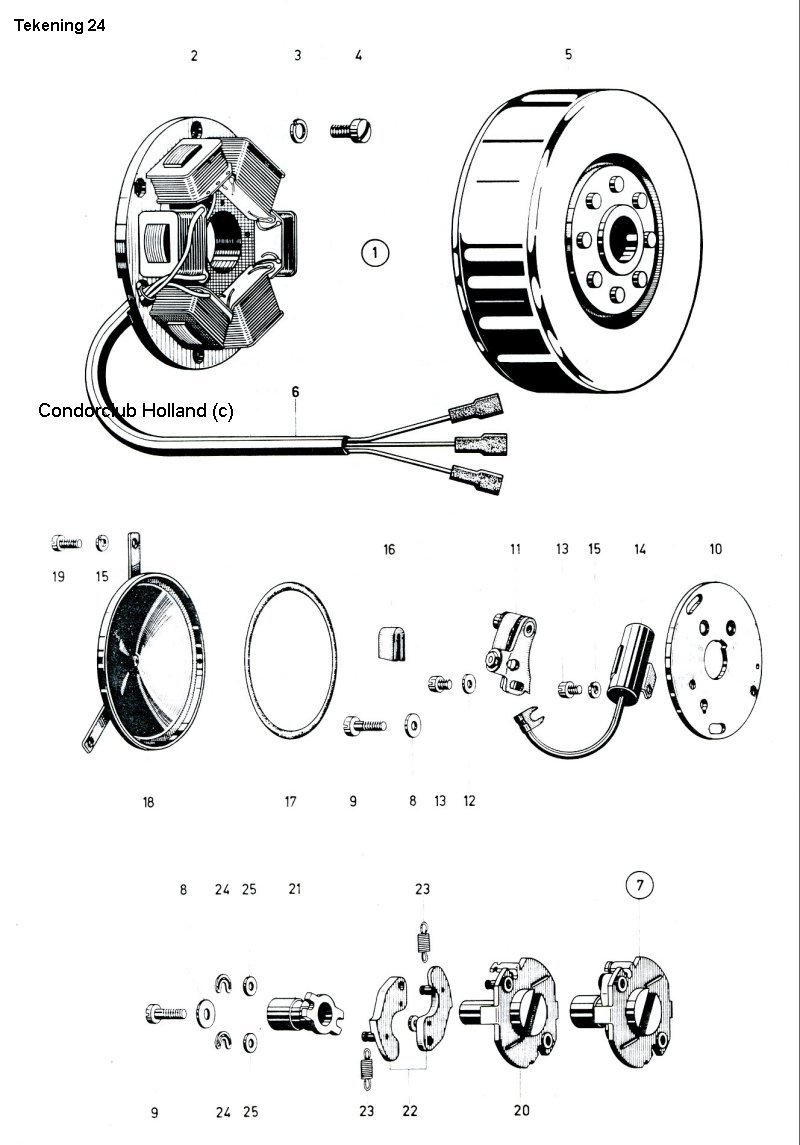 Tekening 24

2 3 4 5

1

Condorclub Holland (c)

6

16 11 13 15 14 10

19 15

18 17 9 8 13 12

8 24 25 21 23 7

9 24 25 23 22 20