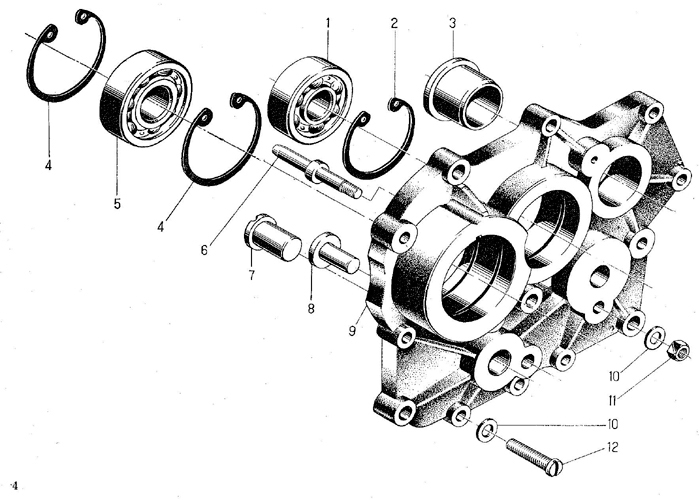 1
2
3
4
5
4
6
7
8
9
10
11
10
12
4